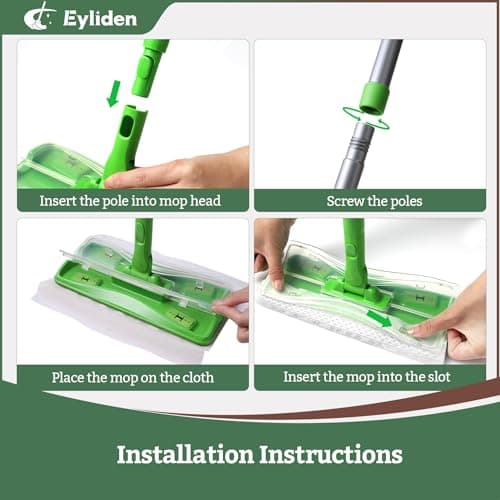 Eyliden

Insert the pole into mop head

Screw the poles

Place the mop on the cloth

Insert the mop into the slot

Installation Instructions