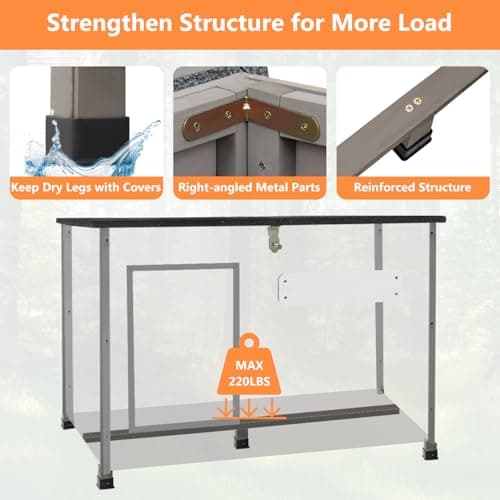 Strengthen Structure for More Load

Keep Dry Legs with Covers

Right-angled Metal Parts

Reinforced Structure

MAX
220LBS