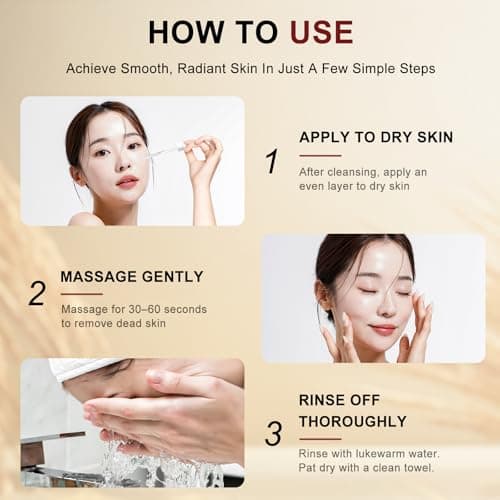 HOW TO USE

Achieve Smooth, Radiant Skin In Just A Few Simple Steps

1

APPLY TO DRY SKIN

After cleansing, apply an even layer to dry skin

2

MASSAGE GENTLY

Massage for 30–60 seconds to remove dead skin

3

RINSE OFF THOROUGHLY

Rinse with lukewarm water. Pat dry with a clean towel.