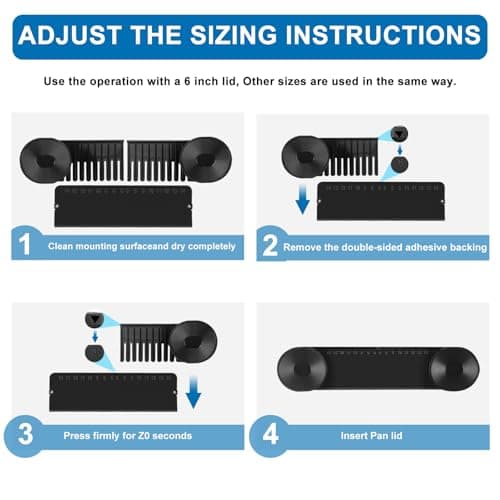 ADJUST THE SIZING INSTRUCTIONS

Use the operation with a 6 inch lid, Other sizes are used in the same way.

1 Clean mounting surfaceand dry completely

2 Remove the double-sided adhesive backing

3 Press firmly for Z0 seconds

4 Insert Pan lid