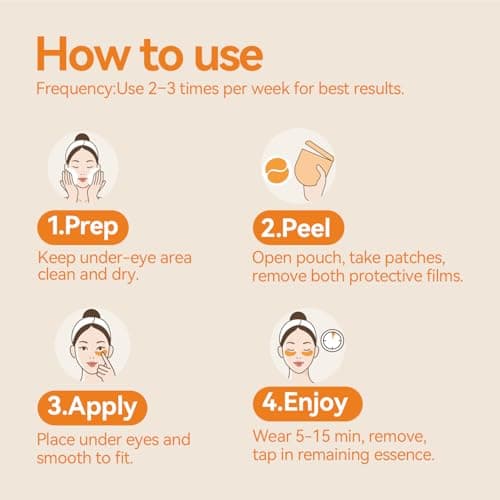 How to use

Frequency:Use 2–3 times per week for best results.

1.Prep

Keep under-eye area clean and dry.

2.Peel

Open pouch, take patches, remove both protective films.

3.Apply

Place under eyes and smooth to fit.

4.Enjoy

Wear 5-15 min, remove, tap in remaining essence.