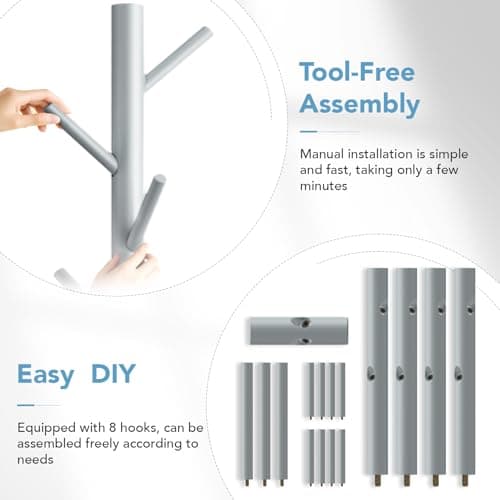 Tool-Free Assembly

Manual installation is simple and fast, taking only a few minutes

Easy DIY

Equipped with 8 hooks, can be assembled freely according to needs