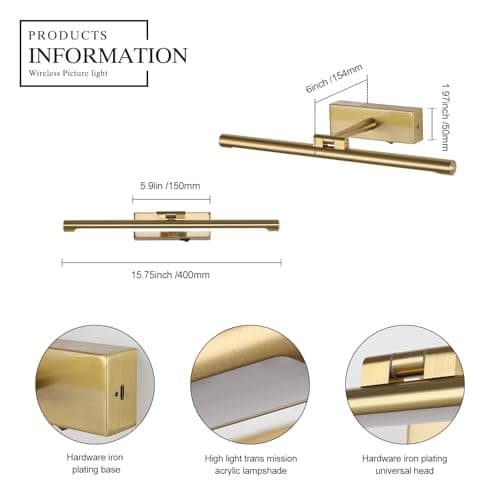 PRODUCTS
INFORMATION
Wireless Picture light

6inch /154mm

1.97inch /50mm

5.9lin /150mm

15.75inch /400mm

Hardware iron plating base

High light trans mission acrylic lampshade

Hardware iron plating universal head