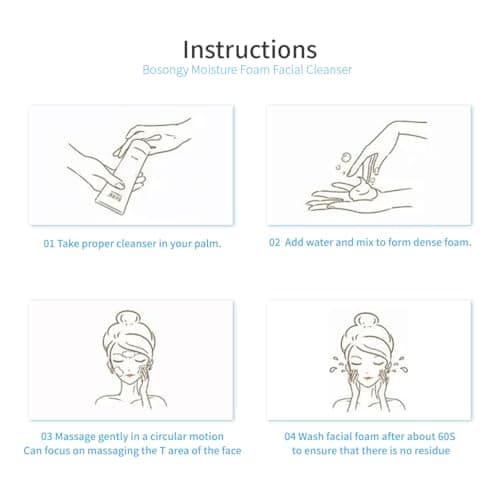 Instructions
Bosongy Moisture Foam Facial Cleanser

01 Take proper cleanser in your palm.

02 Add water and mix to form dense foam.

03 Massage gently in a circular motion
Can focus on massaging the T area of the face

04 Wash facial foam after about 60S
to ensure that there is no residue