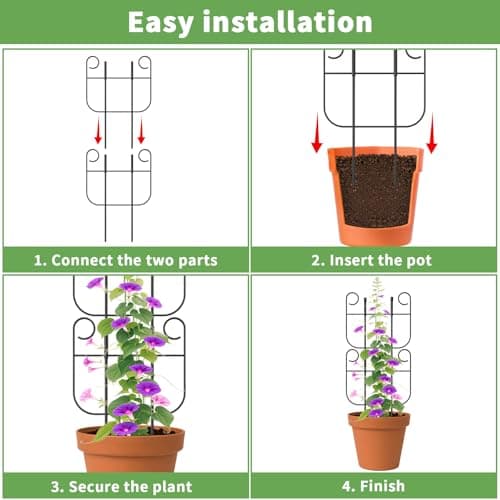 Easy installation

1. Connect the two parts

2. Insert the pot

3. Secure the plant

4. Finish