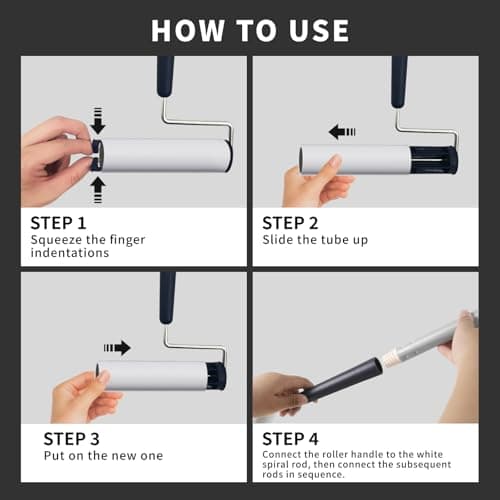 HOW TO USE

STEP 1
Squeeze the finger indentations

STEP 2
Slide the tube up

STEP 3
Put on the new one

STEP 4
Connect the roller handle to the white spiral rod, then connect the subsequent rods in sequence.