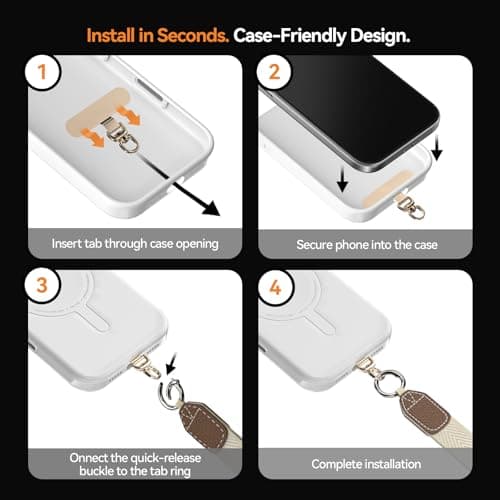 Install in Seconds. Case-Friendly Design.

1

Insert tab through case opening

2

Secure phone into the case

3

Onnect the quick-release buckle to the tab ring

4

Complete installation