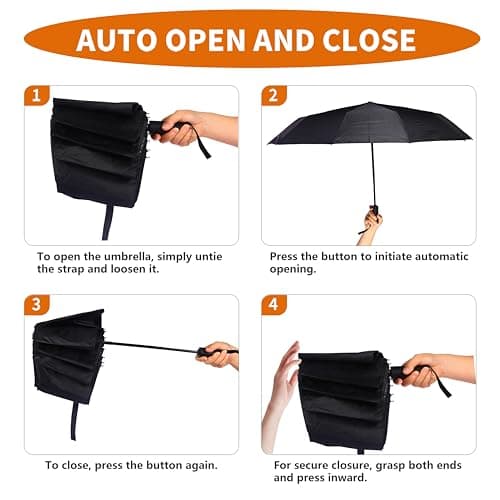 AUTO OPEN AND CLOSE

1

To open the umbrella, simply untie the strap and loosen it.

2

Press the button to initiate automatic opening.

3

To close, press the button again.

4

For secure closure, grasp both ends and press inward.