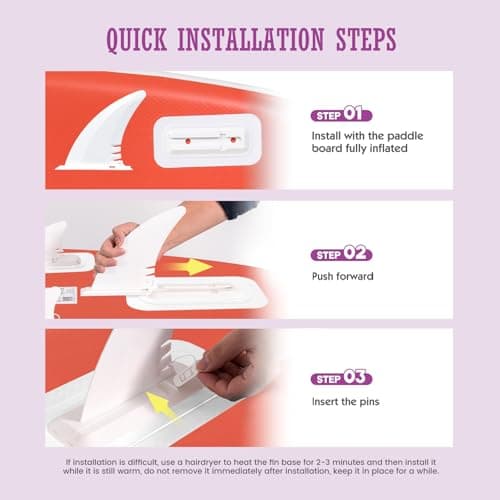 QUICK INSTALLATION STEPS

STEP 01

Install with the paddle board fully inflated

STEP 02

Push forward

STEP 03

Insert the pins

If installation is difficult, use a hairdryer to heat the fin base for 2-3 minutes and then install it while it is still warm, do not remove it immediately after installation, keep it in place for a while.