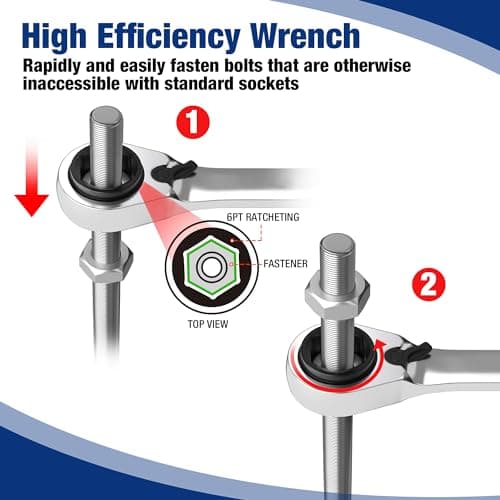 High Efficiency Wrench

Rapidly and easily fasten bolts that are otherwise inaccessible with standard sockets

1

6PT RATCHETING

FASTENER

TOP VIEW

2