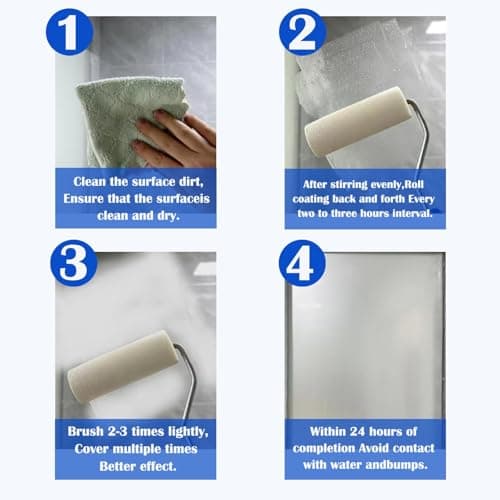 1

Clean the surface dirt, Ensure that the surfaceis clean and dry.

2

After stirring evenly,Roll coating back and forth Every two to three hours interval.

3

Brush 2-3 times lightly, Cover multiple times Better effect.

4

Within 24 hours of completion Avoid contact with water andbumps.