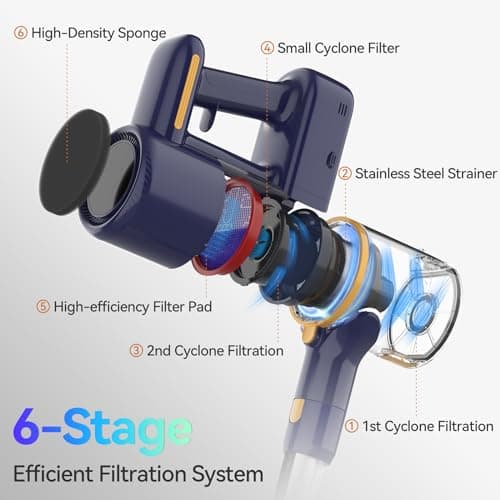 ⑥ High-Density Sponge

④ Small Cyclone Filter

② Stainless Steel Strainer

⑤ High-efficiency Filter Pad

③ 2nd Cyclone Filtration

① 1st Cyclone Filtration

6-Stage

Efficient Filtration System