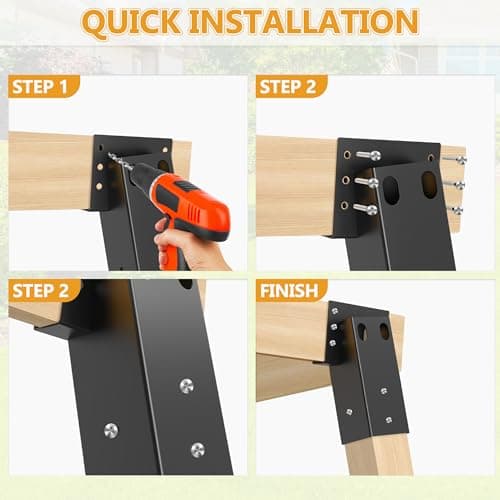 QUICK INSTALLATION

STEP 1

STEP 2

STEP 2

FINISH