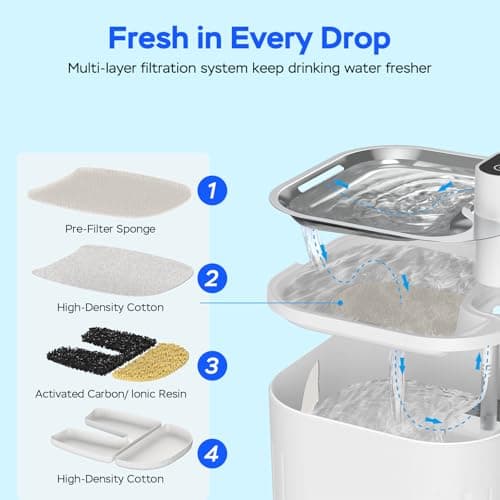 Fresh in Every Drop

Multi-layer filtration system keep drinking water fresher

1
Pre-Filter Sponge

2
High-Density Cotton

3
Activated Carbon/ Ionic Resin

4
High-Density Cotton