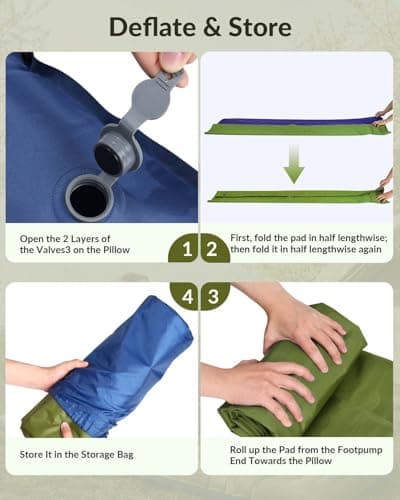 Deflate & Store

Open the 2 Layers of the Valves3 on the Pillow

1

2

First, fold the pad in half lengthwise; then fold it in half lengthwise again

4

3

Store It in the Storage Bag

Roll up the Pad from the Footpump End Towards the Pillow