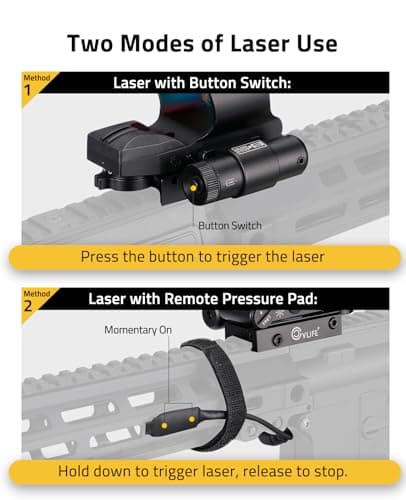 Two Modes of Laser Use

Method 1

Laser with Button Switch:

Button Switch

Press the button to trigger the laser

Method 2

Laser with Remote Pressure Pad:

Momentary On

CVLIFE

Hold down to trigger laser, release to stop.