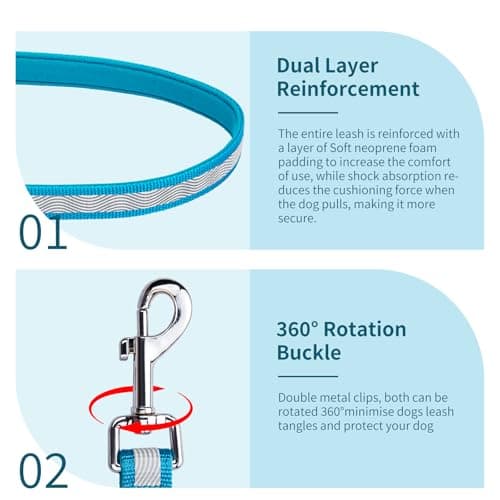 01

Dual Layer Reinforcement

The entire leash is reinforced with a layer of Soft neoprene foam padding to increase the comfort of use, while shock absorption reduces the cushioning force when the dog pulls, making it more secure.

02

360° Rotation Buckle

Double metal clips, both can be rotated 360°minimise dogs leash tangles and protect your dog