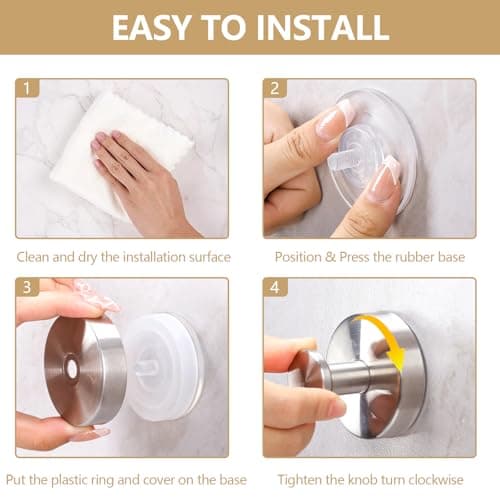 EASY TO INSTALL

1

Clean and dry the installation surface

2

Position & Press the rubber base

3

Put the plastic ring and cover on the base

4

Tighten the knob turn clockwise