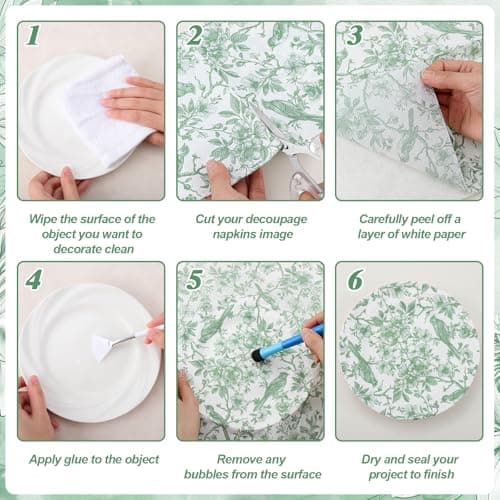 1

Wipe the surface of the object you want to decorate clean

2

Cut your decoupage napkins image

3

Carefully peel off a layer of white paper

4

Apply glue to the object

5

Remove any bubbles from the surface

6

Dry and seal your project to finish