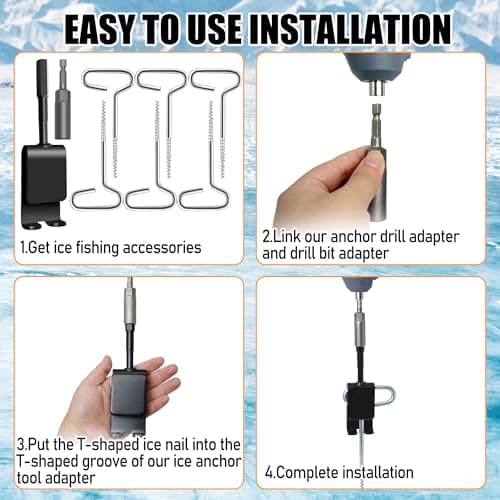 EASY TO USE INSTALLATION

1.Get ice fishing accessories

2.Link our anchor drill adapter and drill bit adapter

3.Put the T-shaped ice nail into the T-shaped groove of our ice anchor tool adapter

4.Complete installation