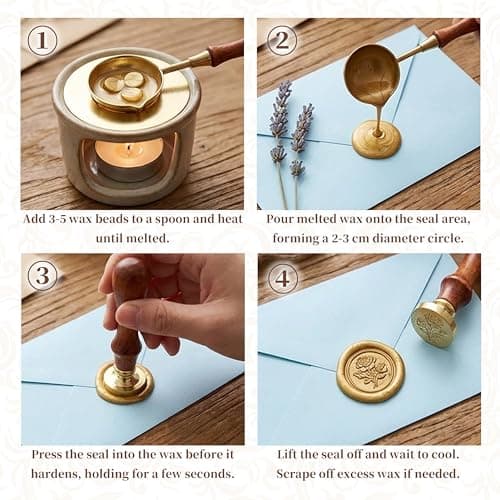 1

Add 3-5 wax beads to a spoon and heat until melted.

2

Pour melted wax onto the seal area, forming a 2-3 cm diameter circle.

3

Press the seal into the wax before it hardens, holding for a few seconds.

4

Lift the seal off and wait to cool. Scrape off excess wax if needed.