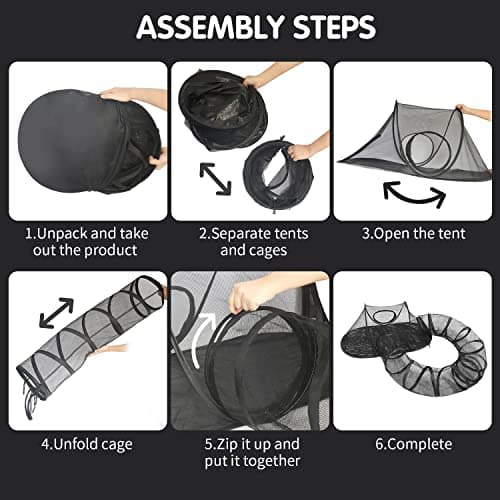 ASSEMBLY STEPS

1.Unpack and take out the product

2.Separate tents and cages

3.Open the tent

4.Unfold cage

5.Zip it up and put it together

6.Complete