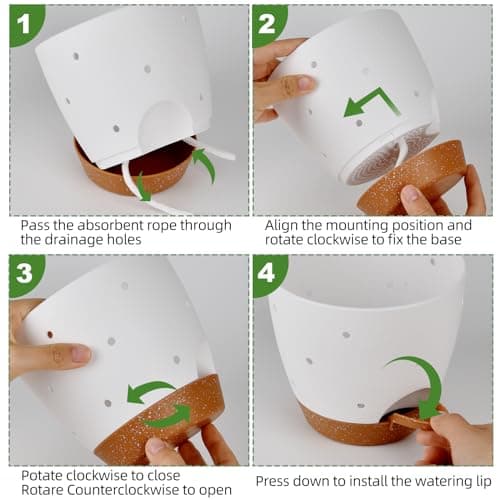 1

Pass the absorbent rope through the drainage holes

2

Align the mounting position and rotate clockwise to fix the base

3

Potate clockwise to close
Rotare Counterclockwise to open

4

Press down to install the watering lip