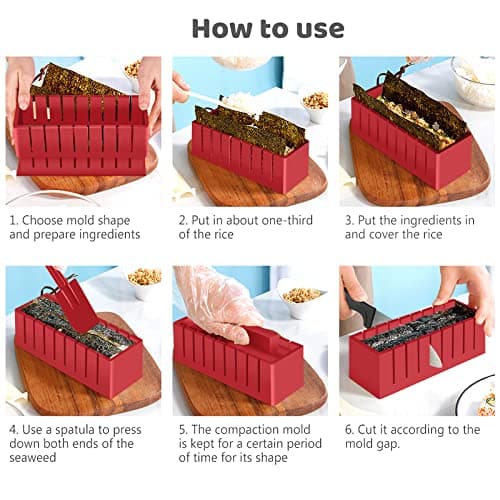 How to use

1. Choose mold shape and prepare ingredients

2. Put in about one-third of the rice

3. Put the ingredients in and cover the rice

4. Use a spatula to press down both ends of the seaweed

5. The compaction mold is kept for a certain period of time for its shape

6. Cut it according to the mold gap.