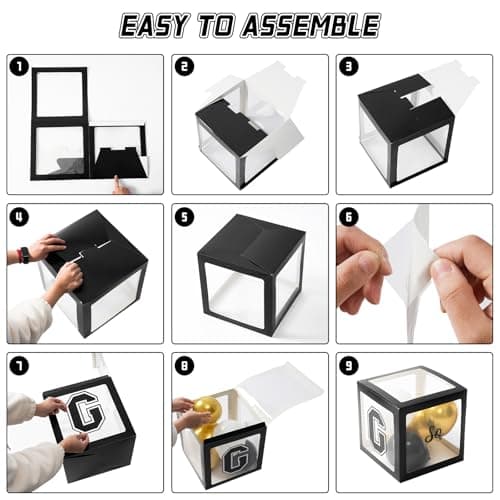 EASY TO ASSEMBLE

1

2

3

4

5

6

7

G

8

G

9

G