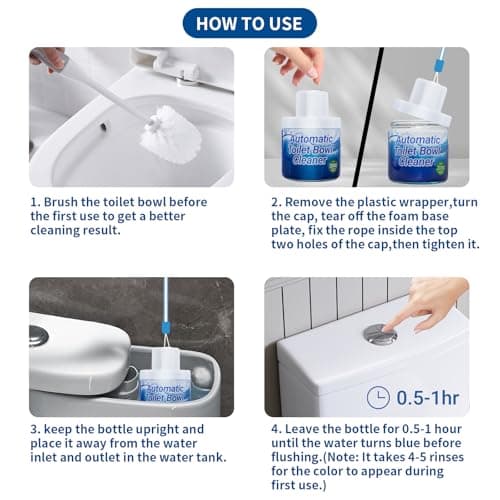 HOW TO USE

Automatic Toilet Bowl Cleaner

Automatic Toilet Bowl Cleaner

1. Brush the toilet bowl before the first use to get a better cleaning result.

2. Remove the plastic wrapper,turn the cap, tear off the foam base plate, fix the rope inside the top two holes of the cap,then tighten it.

Automatic Toilet Bowl

0.5-1hr

3. keep the bottle upright and place it away from the water inlet and outlet in the water tank.

4. Leave the bottle for 0.5-1 hour until the water turns blue before flushing.(Note: It takes 4-5 rinses for the color to appear during first use.)