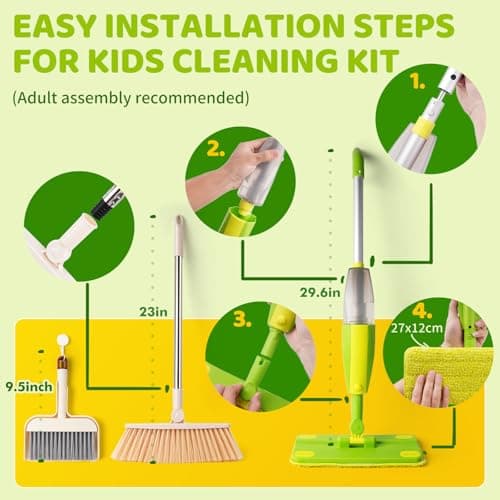 EASY INSTALLATION STEPS FOR KIDS CLEANING KIT

(Adult assembly recommended)

1.

2.

23in

29.6in

3.

4.

27x12cm

9.5inch