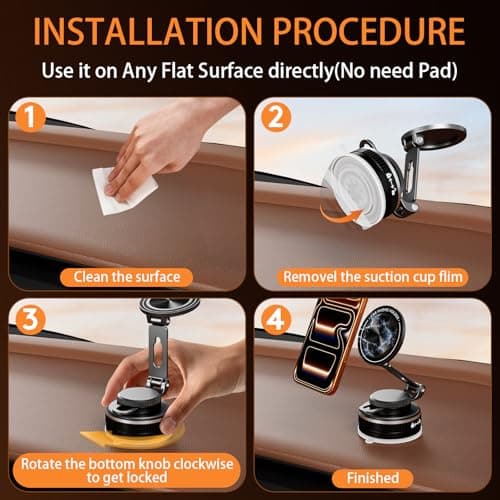 INSTALLATION PROCEDURE

Use it on Any Flat Surface directly(No need Pad)

1

Clean the surface

2

Removel the suction cup flim

3

Rotate the bottom knob clockwise to get locked

4

Finished