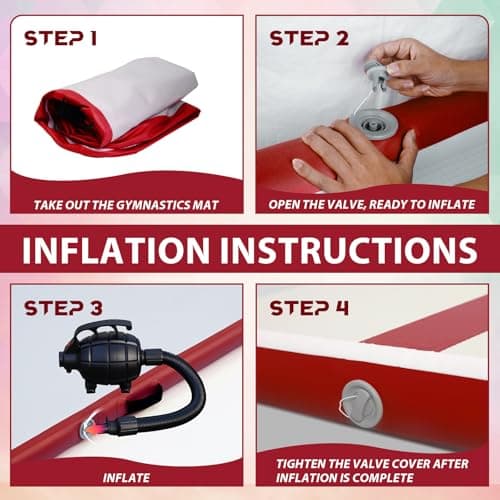 STEP 1

TAKE OUT THE GYMNASTICS MAT

STEP 2

OPEN THE VALVE, READY TO INFLATE

INFLATION INSTRUCTIONS

STEP 3

INFLATE

STEP 4

TIGHTEN THE VALVE COVER AFTER INFLATION IS COMPLETE