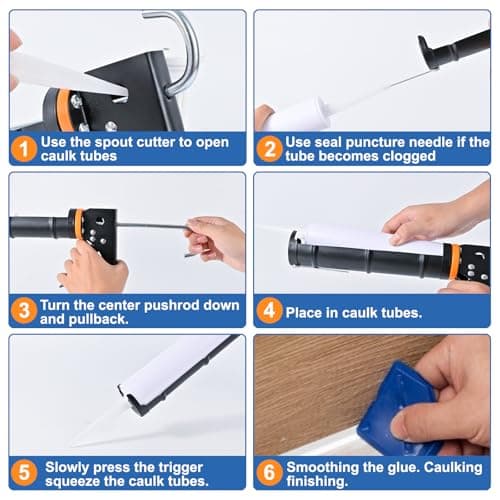 1 Use the spout cutter to open caulk tubes

2 Use seal puncture needle if the tube becomes clogged

3 Turn the center pushrod down and pullback.

4 Place in caulk tubes.

5 Slowly press the trigger squeeze the caulk tubes.

6 Smoothing the glue. Caulking finishing.