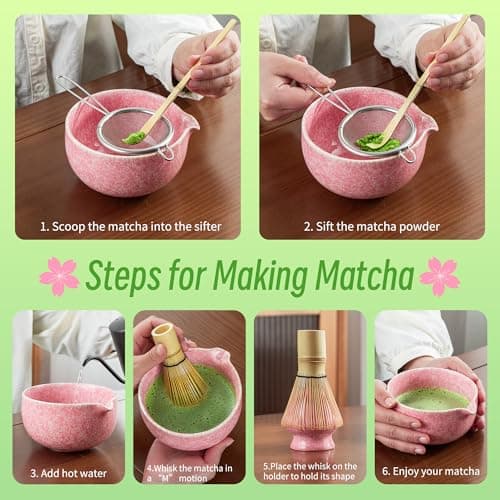 1. Scoop the matcha into the sifter

2. Sift the matcha powder

Steps for Making Matcha

3. Add hot water

4.Whisk the matcha in a "M" motion

5.Place the whisk on the holder to hold its shape

6. Enjoy your matcha