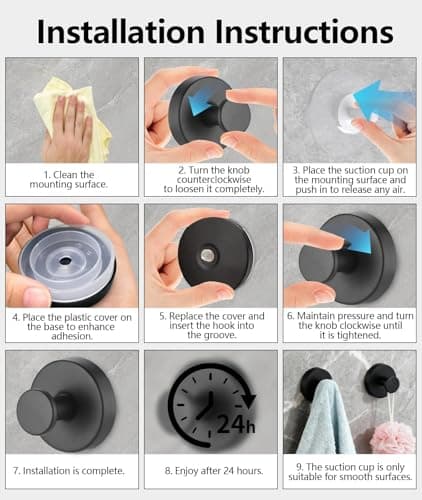 Installation Instructions

1. Clean the mounting surface.

2. Turn the knob counterclockwise to loosen it completely.

3. Place the suction cup on the mounting surface and push in to release any air.

4. Place the plastic cover on the base to enhance adhesion.

5. Replace the cover and insert the hook into the groove.

6. Maintain pressure and turn the knob clockwise until it is tightened.

7. Installation is complete.

24h

8. Enjoy after 24 hours.

9. The suction cup is only suitable for smooth surfaces.