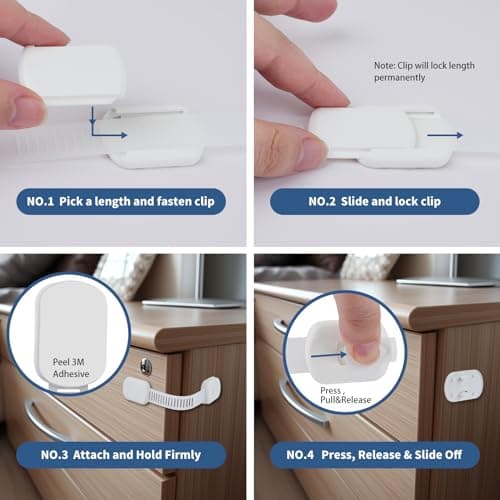 NO.1 Pick a length and fasten clip

Note: Clip will lock length permanently

NO.2 Slide and lock clip

Peel 3M Adhesive

NO.3 Attach and Hold Firmly

Press , Pull&Release

NO.4 Press, Release & Slide Off