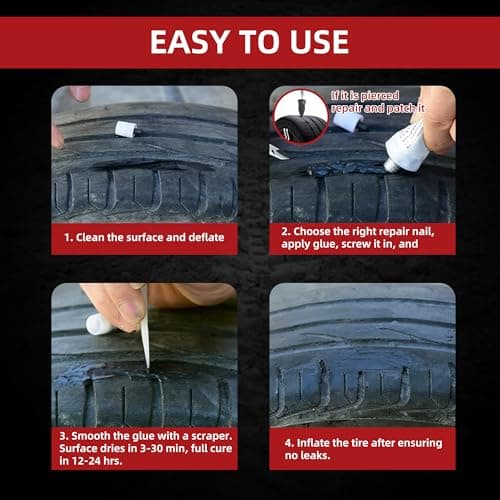 EASY TO USE

1. Clean the surface and deflate

If it is pierced repair and patch it

2. Choose the right repair nail, apply glue, screw it in, and

3. Smooth the glue with a scraper. Surface dries in 3-30 min, full cure in 12-24 hrs.

4. Inflate the tire after ensuring no leaks.