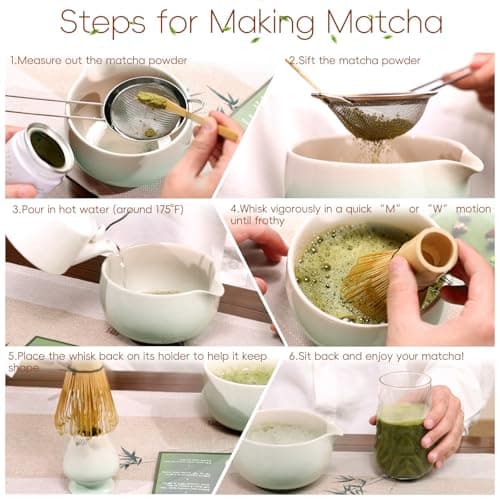 Steps for Making Matcha

1.Measure out the matcha powder

2.Sift the matcha powder

3.Pour in hot water (around 175°F)

4.Whisk vigorously in a quick "M" or "W" motion until frothy

5.Place the whisk back on its holder to help it keep shape

6.Sit back and enjoy your matcha!