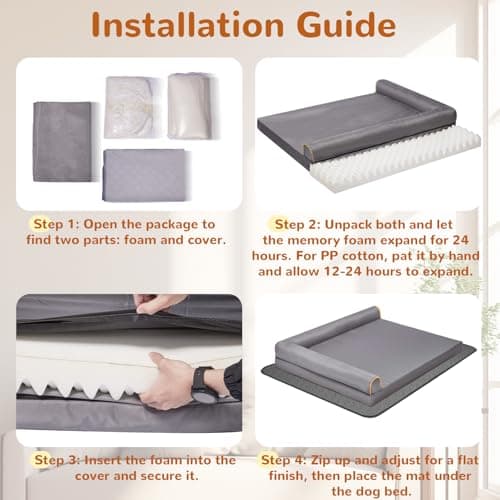 Installation Guide

Step 1: Open the package to find two parts: foam and cover.

Step 2: Unpack both and let the memory foam expand for 24 hours. For PP cotton, pat it by hand and allow 12-24 hours to expand.

Step 3: Insert the foam into the cover and secure it.

Step 4: Zip up and adjust for a flat finish, then place the mat under the dog bed.