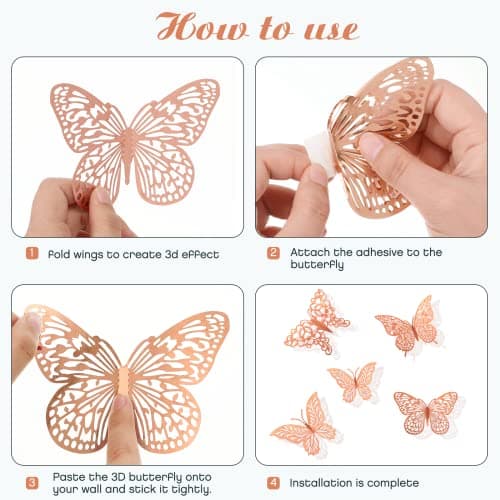 How to use

1 Fold wings to create 3d effect

2 Attach the adhesive to the butterfly

3 Paste the 3D butterfly onto your wall and stick it tightly.

4 Installation is complete