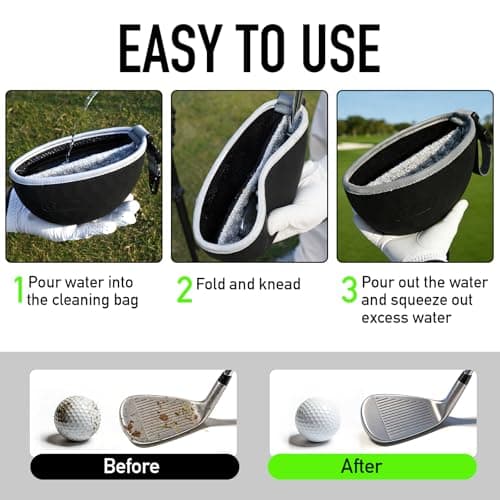 EASY TO USE

1 Pour water into the cleaning bag

2 Fold and knead

3 Pour out the water and squeeze out excess water

Before

After