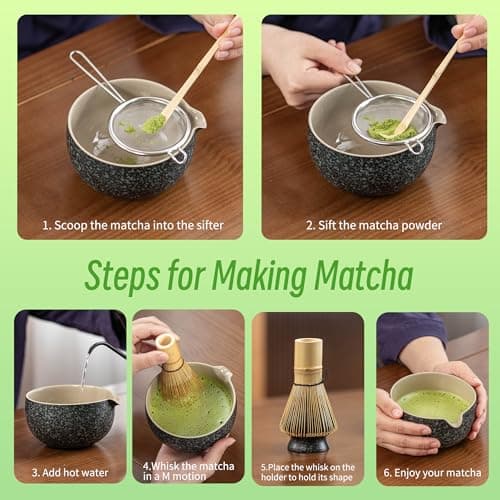 1. Scoop the matcha into the sifter

2. Sift the matcha powder

Steps for Making Matcha

3. Add hot water

4.Whisk the matcha in a M motion

5.Place the whisk on the holder to hold its shape

6. Enjoy your matcha