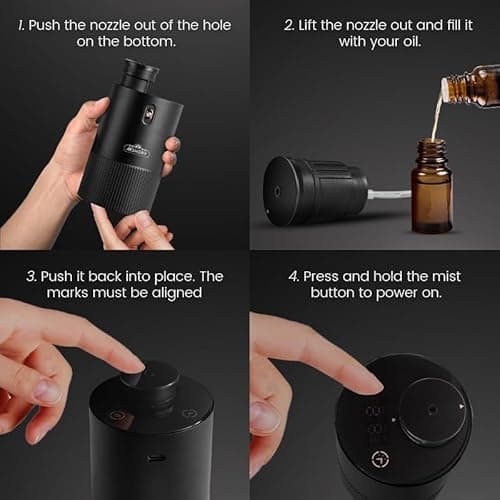 1. Push the nozzle out of the hole on the bottom.

2. Lift the nozzle out and fill it with your oil.

3. Push it back into place. The marks must be aligned

4. Press and hold the mist button to power on.