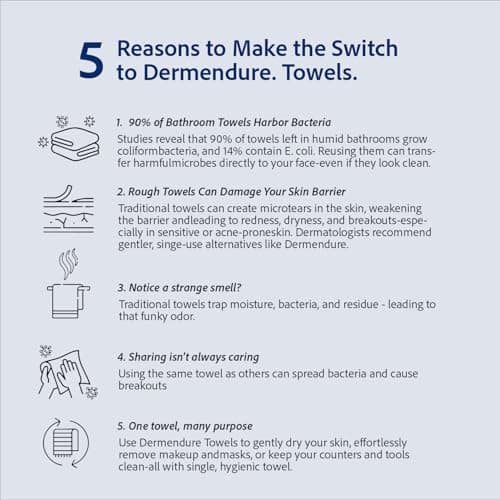 5 Reasons to Make the Switch to Dermendure. Towels.

1. 90% of Bathroom Towels Harbor Bacteria

Studies reveal that 90% of towels left in humid bathrooms grow coliformbacteria, and 14% contain E. coli. Reusing them can transfer harmfulmicrobes directly to your face-even if they look clean.

2. Rough Towels Can Damage Your Skin Barrier

Traditional towels can create microtears in the skin, weakening the barrier andleading to redness, dryness, and breakouts-especially in sensitive or acne-proneskin. Dermatologists recommend gentler, singe-use alternatives like Dermendure.

3. Notice a strange smell?

Traditional towels trap moisture, bacteria, and residue - leading to that funky odor.

4. Sharing isn't always caring

Using the same towel as others can spread bacteria and cause breakouts

5. One towel, many purpose

Use Dermendure Towels to gently dry your skin, effortlessly remove makeup andmasks, or keep your counters and tools clean-all with single, hygienic towel.