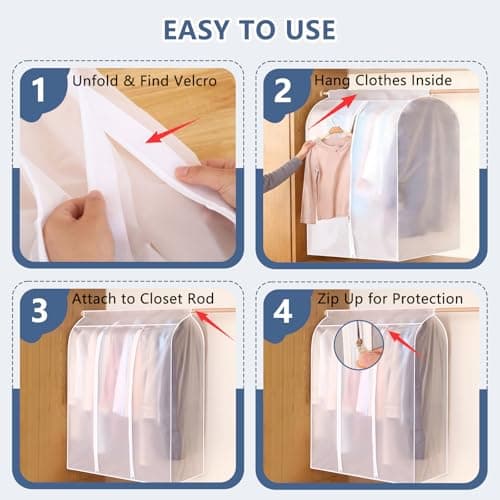 EASY TO USE

1 Unfold & Find Velcro

2 Hang Clothes Inside

3 Attach to Closet Rod

4 Zip Up for Protection