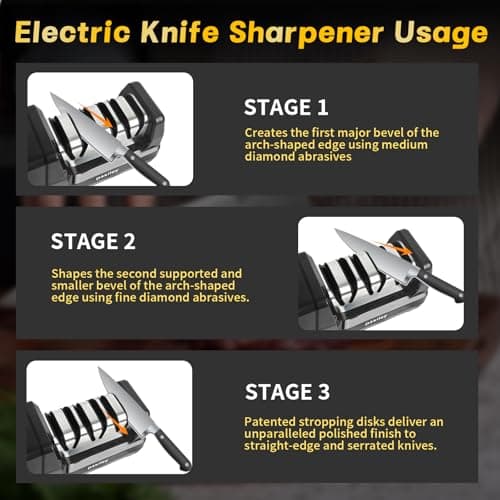 Electric Knife Sharpener Usage

STAGE 1

Creates the first major bevel of the arch-shaped edge using medium diamond abrasives

STAGE 2

Shapes the second supported and smaller bevel of the arch-shaped edge using fine diamond abrasives.

STAGE 3

Patented stropping disks deliver an unparalleled polished finish to straight-edge and serrated knives.