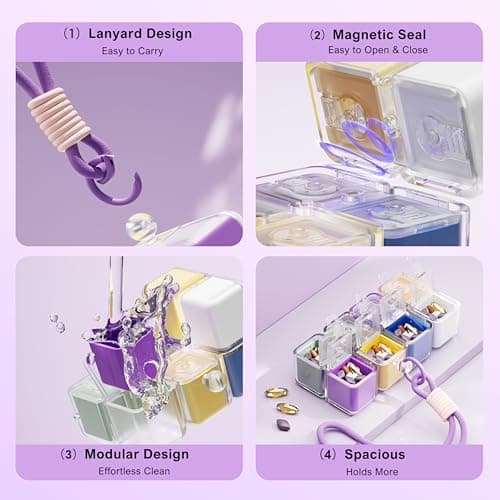 (1) Lanyard Design
Easy to Carry

(2) Magnetic Seal
Easy to Open & Close

(3) Modular Design
Effortless Clean

(4) Spacious
Holds More