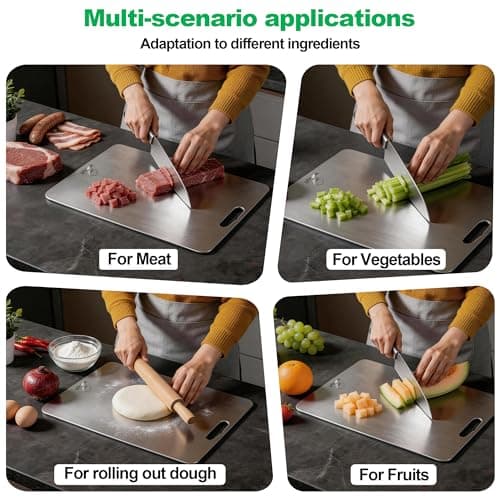 Multi-scenario applications

Adaptation to different ingredients

For Meat

For Vegetables

For rolling out dough

For Fruits