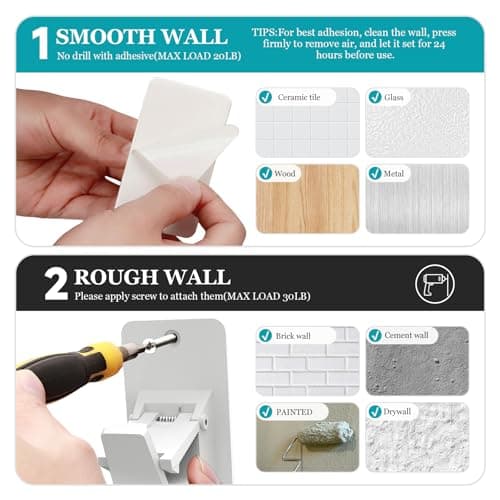 1 SMOOTH WALL
No drill with adhesive(MAX LOAD 20LB)

TIPS:For best adhesion, clean the wall, press firmly to remove air, and let it set for 24 hours before use.

Ceramic tile

Glass

Wood

Metal

2 ROUGH WALL
Please apply screw to attach them(MAX LOAD 30LB)

Brick wall

Cement wall

PAINTED

Drywall